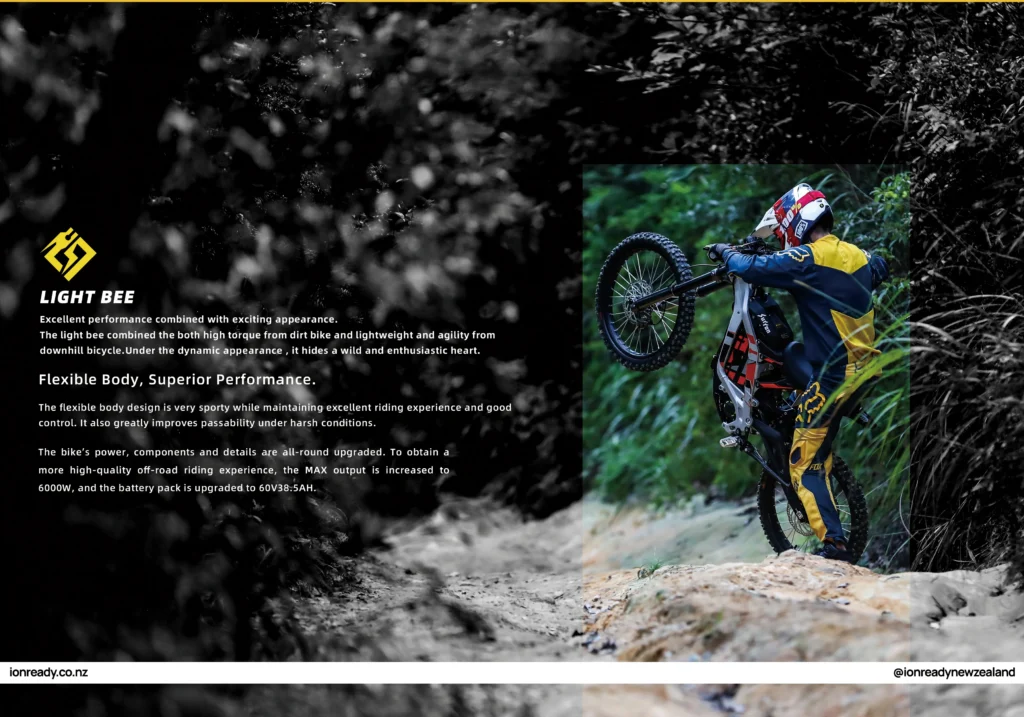 LIGHT BEE

Excellent performance combined with exciting appearance.
The light bee combined the both high torque from dirt bike and lightweight and agility from downhill bicycle.Under the dynamic appearance , it hides a wild and enthusiastic heart.

Flexible Body, Superior Performance.

The flexible body design is very sporty while maintaining excellent riding experience and good control. It also greatly improves passability under harsh conditions.

The bike's power, components and details are all-round upgraded. To obtain a more high-quality off-road riding experience, the MAX output is increased to 6000W, and the battery pack is upgraded to 60V38.5AH.

ionready.co.nz

@ionreadynewzealand